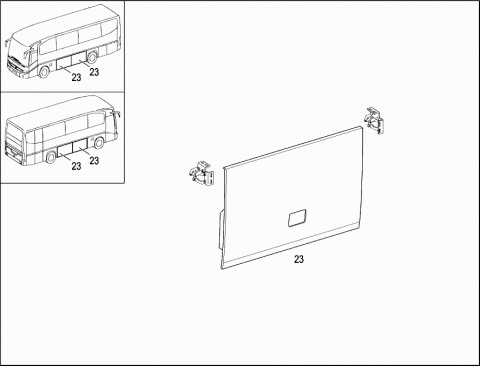 23
23
23
23
23