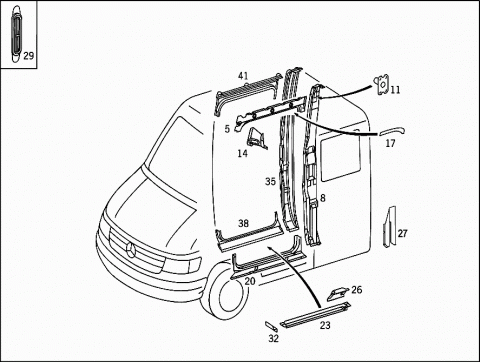 29
41
11
5
17
14
35
8
38
27
20
26
23
32