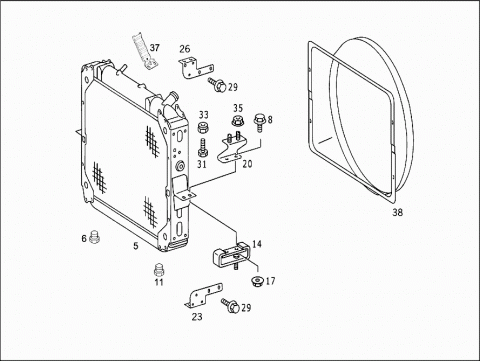 37
26
29
33
35
8
31
20
38
6
5
14
11
17
23
29