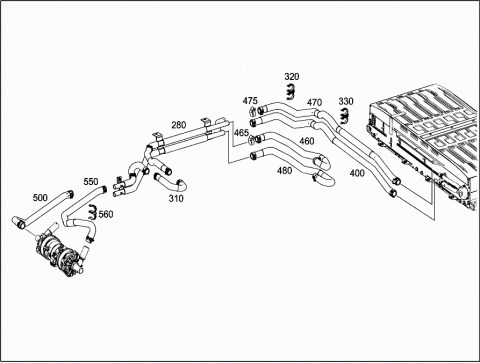 320
475
470
330
280
465
460
480
400
550
500
310
560