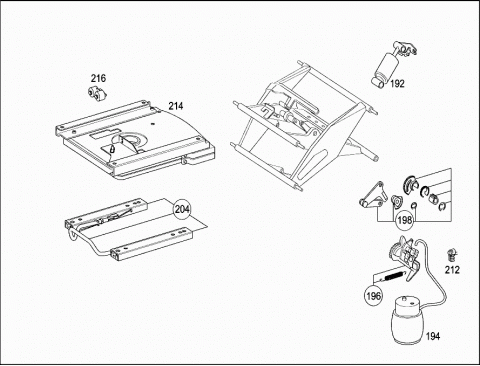 216
214
192
204
198
212
196
194