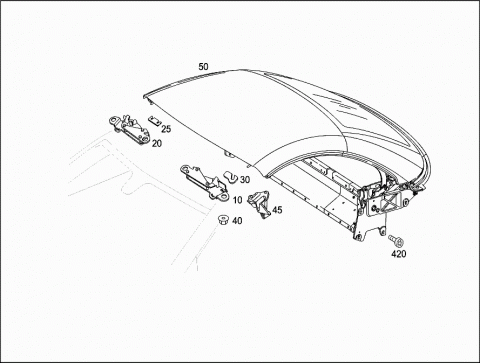 50
25
20
30
10
45
40
420