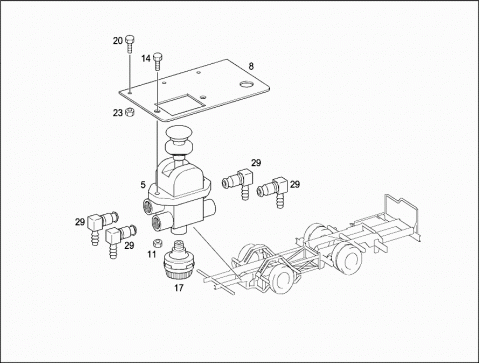 20
14
8
23
29
5
29
29
29
11
17