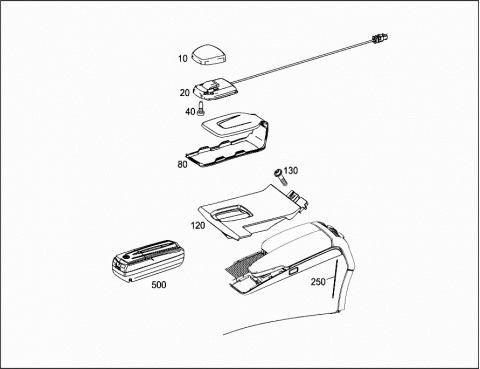 10
20
40
80
130
120
500
250