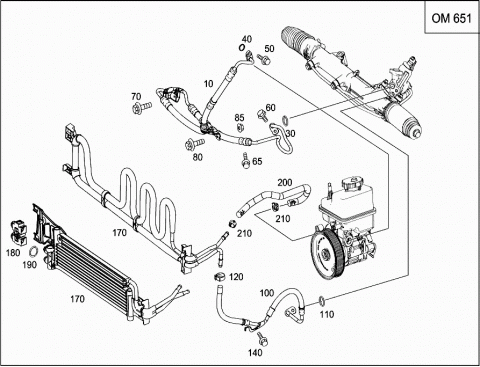 OM 651

40
50
10
70
60
85
30
80
65
200
210
210
170
180
190
120
170
100
110
140