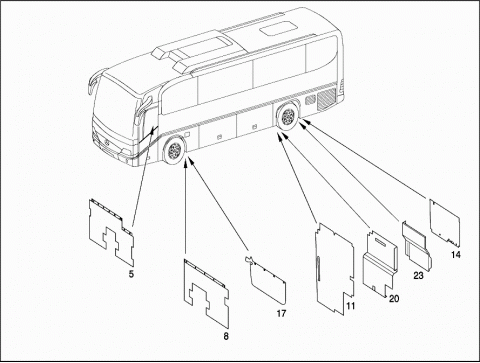 5
8
17
11
20
23
14