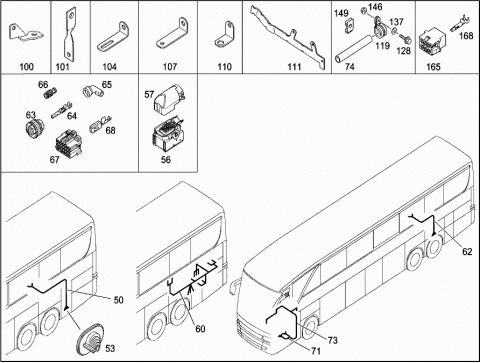 100
101
104
107
110
111
149
146
137
119
128
74
165
168
66
65
63
64
68
67
57
56
50
53
60
62
73
71