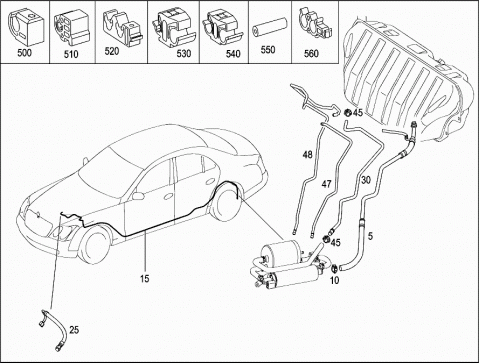 500
510
520
530
540
550
560

45
48
47
30
5
45
10
15
25