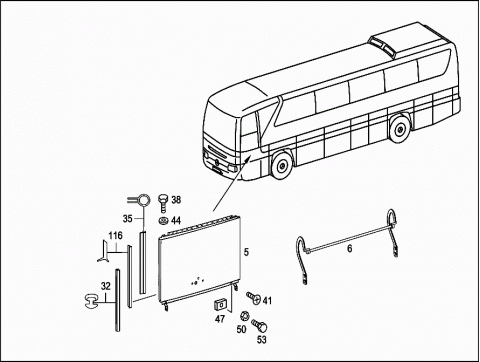 38
35
44
116
5
6
32
41
47
50
53