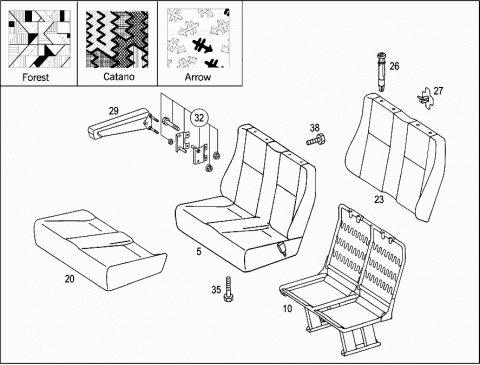 Forest
Catano
Arrow

26
27
29
32
38
23
5
20
35
10