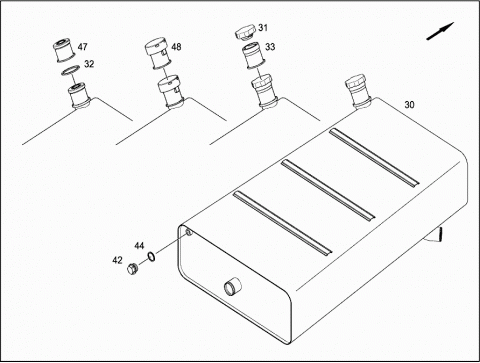 47
32
48
31
33
30
44
42