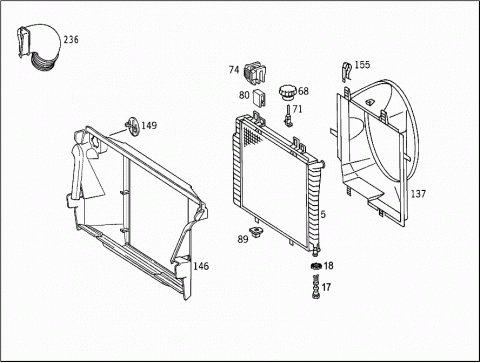 236
74
155
80
68
71
149
137
5
89
146
18
17