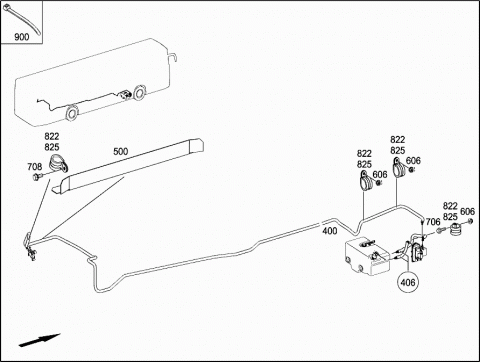 900

822
825
708

500

822
825
606

822
825
606

822
825
606
706

400

406