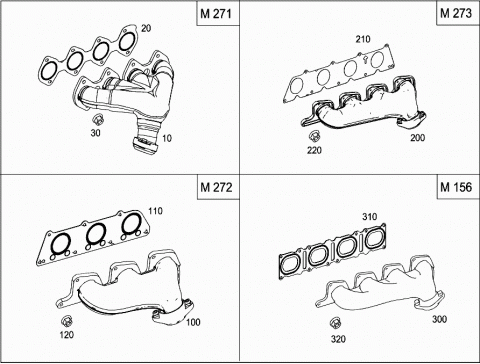 M 271

20

30

10

M 273

210

220

200

M 272

110

120

100

M 156

310

320

300