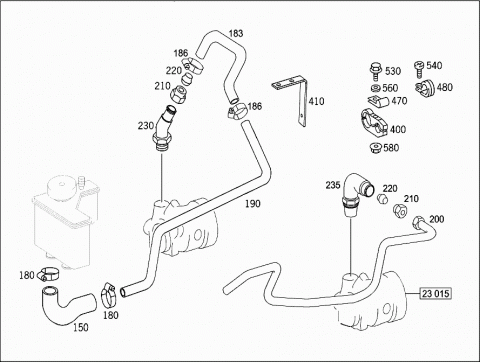 183
186
220
210
186
230
410
530
540
560
480
470
400
580
235
220
210
200
190
180
180
150
23 015