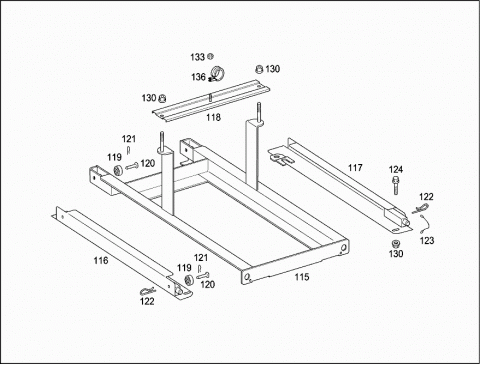 133
136
130
130
118
121
119
120
117
124
122
123
130
116
121
119
120
115
122