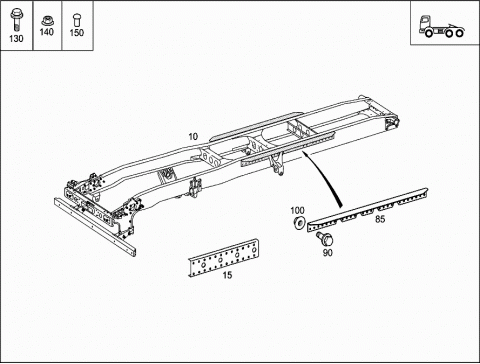 130
140
150
10
100
85
90
15