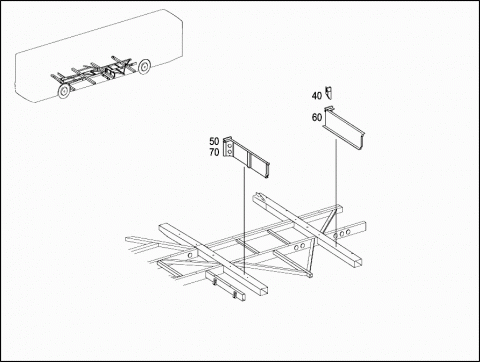 40
60
50
70