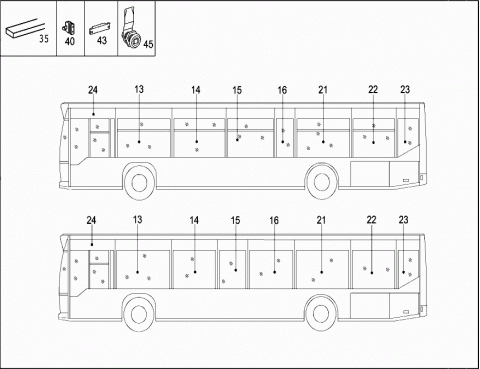 35 40 43 45

24 13 14 15 16 21 22 23

24 13 14 15 16 21 22 23