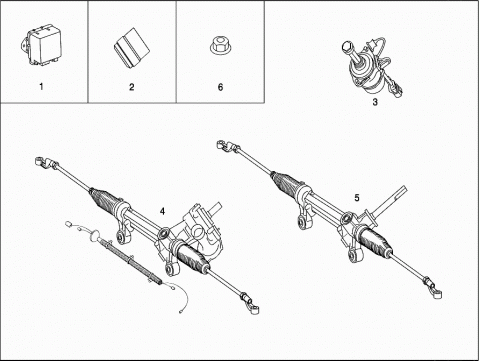 1

2

6

3

4

5