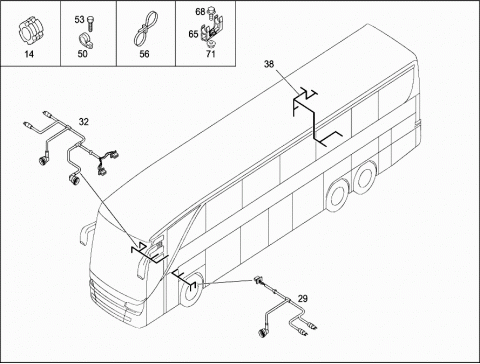 14
53
50
56
68
65
71
38
32
29