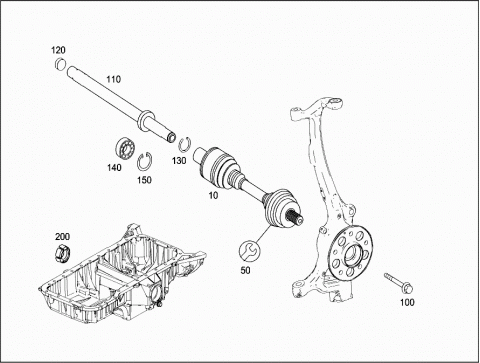 120
110
140
150
130
10
200
50
100