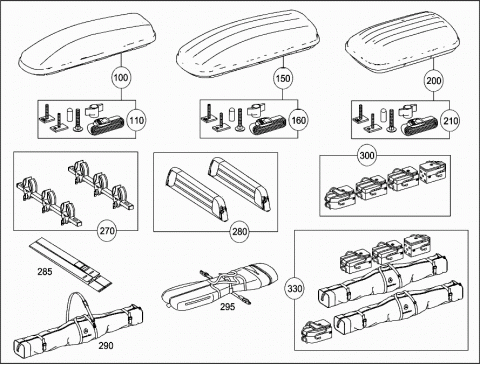 100
150
200
110
160
210
300
270
280
285
295
330
290