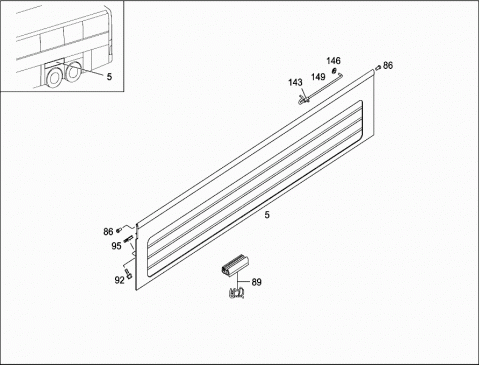 5

146
86
149
143

5

86
95
92
89