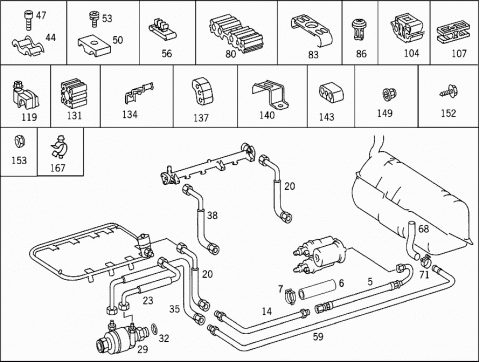 47
44
53
50
56
80
83
86
104
107
119
131
134
137
140
143
149
152
153
167
20
38
68
20
71
7
6
5
23
35
14
32
29
59