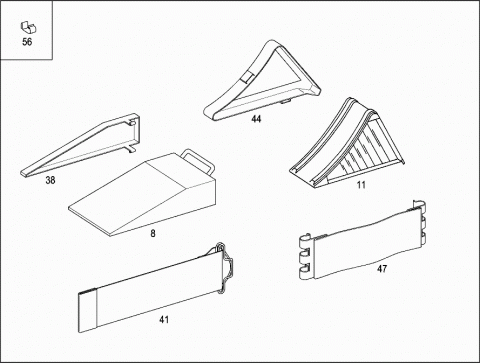 56

44

38

11

8

47

41