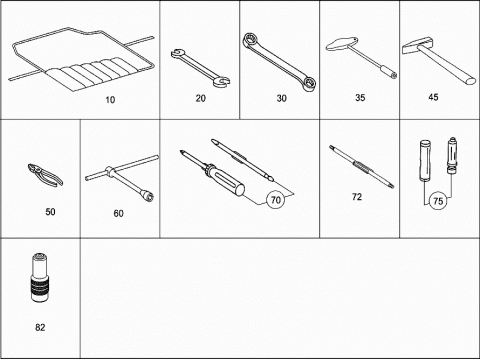 10
20
30
35
45
50
60
70
72
75
82