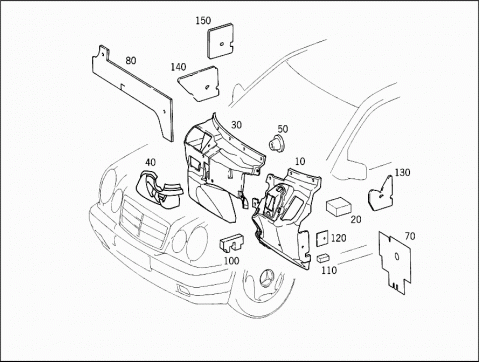 150
80
140
30
50
40
10
130
20
120
70
100
110