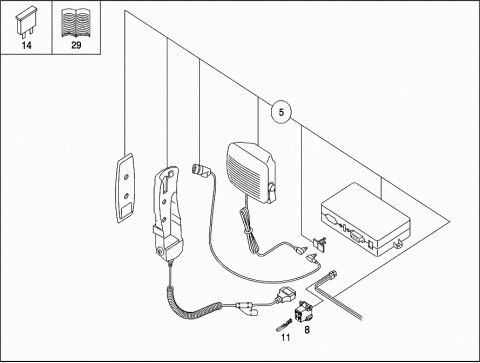 14
29
5
11
8