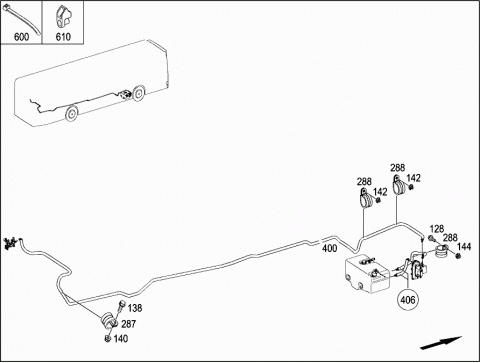 600
610
288
142
288
142
128
288
144
400
406
138
287
140