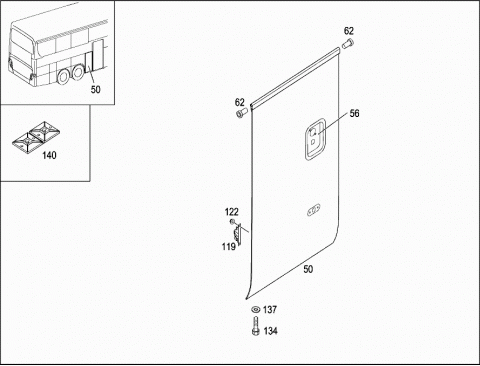 50

140

62

62

56

122

119

50

137

134