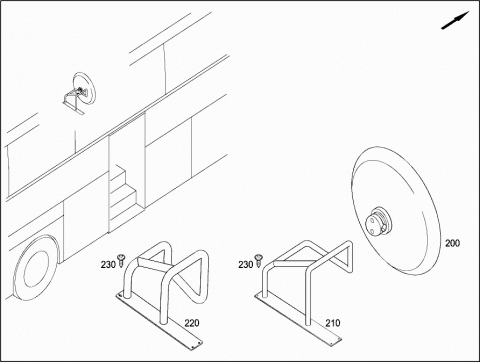 200

230

230

220

210