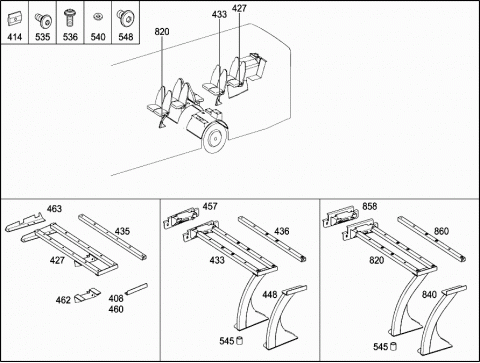 414 535 536 540 548

820
433
427

463
435
427
462
408
460

457
436
433
448
545

858
860
820
840
545