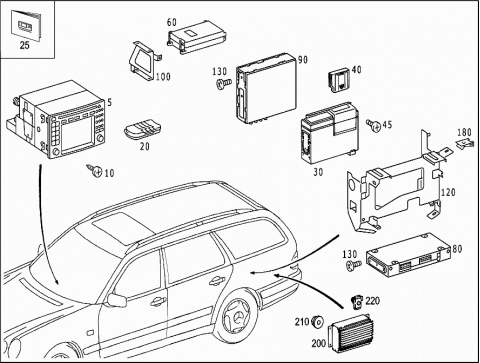 25
60
100
130
90
40
5
20
45
180
10
30
120
130
80
220
210
200