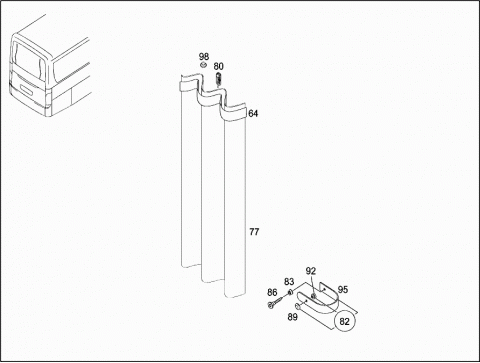 98
80
64
77
92
83
95
86
89
82