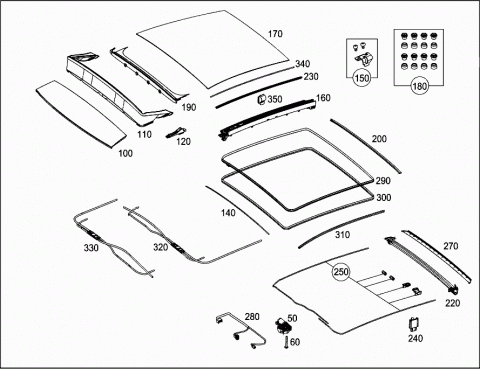 170
340
230
150
180
350
160
190
110
120
100
200
290
300
140
310
330
320
270
250
220
280
50
60
240