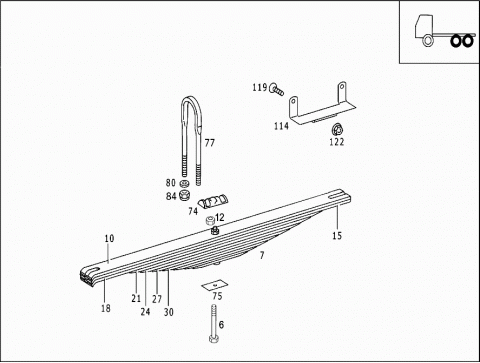 119
114
122
77
80
84
74
12
10
15
7
18
21
24
27
30
75
6