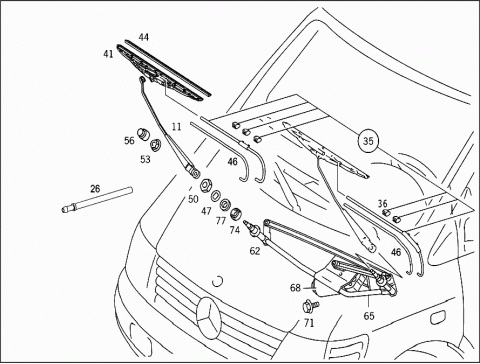 44
41
11
56
53
46
35
26
50
47
77
74
36
62
46
68
65
71