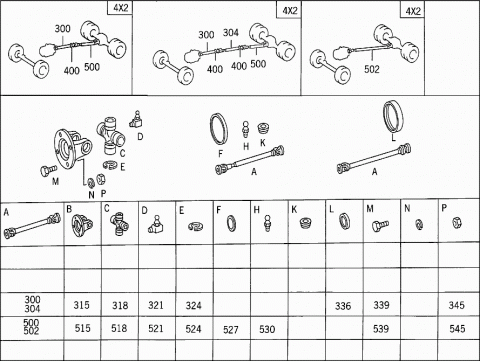 4X2

300
400
500

4X2

300
304
400
400
500

4X2

502

D
C
E
M
N
P
F
H
K
A
L
A

| A | B | C | D | E | F | H | K | L | M | N | P |
|---|---|---|---|---|---|---|---|---|---|---|---|
| | | | | | | | | | | | |
| | | | | | | | | | | | |
| 300 304 | 315 | 318 | 321 | 324 | | | | 336 | 339 | | 345 |
| 500 502 | 515 | 518 | 521 | 524 | 527 | 530 | | | 539 | | 545 |
| | | | | | | | | | | | |