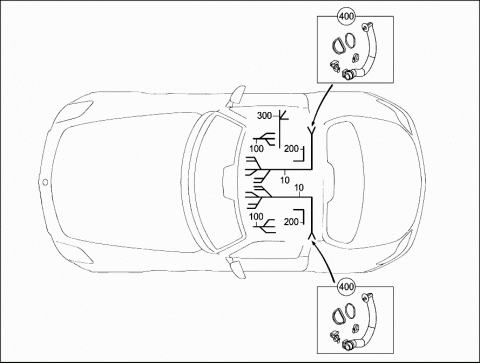 400
300
100
200
10
10
100
200
400