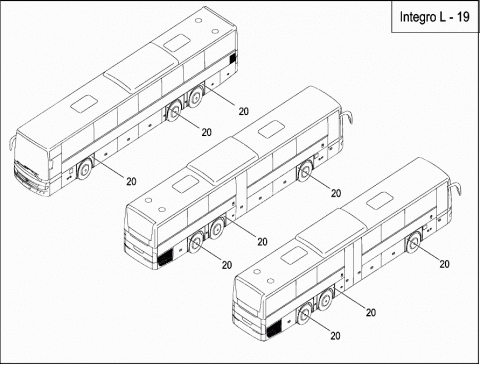 Integro L - 19

20
20
20
20
20
20
20
20
20