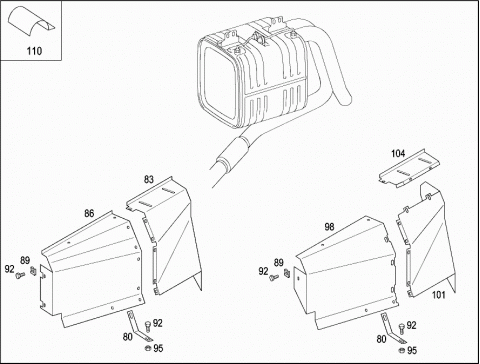 110

104

83

86

98

89

92

89

92

101

92

80

95

92

80

95