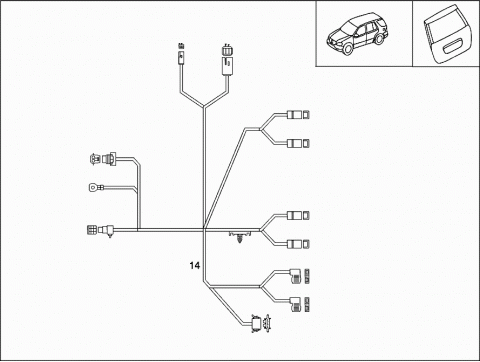 14