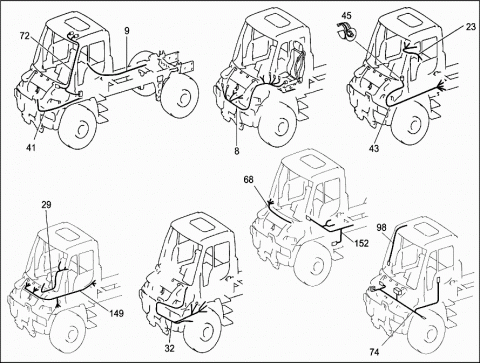 72
9
41
8
45
23
43
29
149
32
68
152
98
74