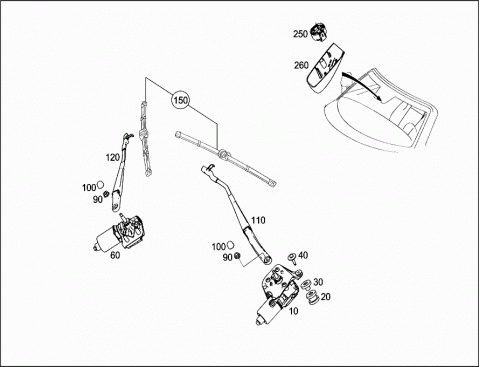 250
260
150
120
100
90
60
110
100
90
40
30
20
10