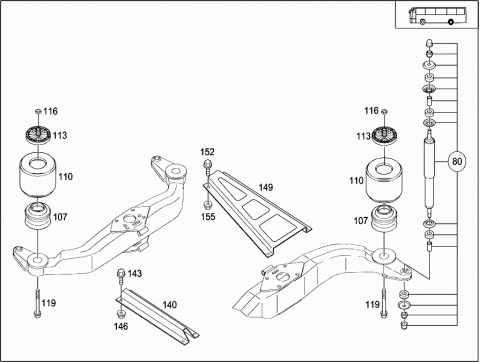 116
113
110
107
119
152
149
155
143
140
146
116
113
110
107
119
80